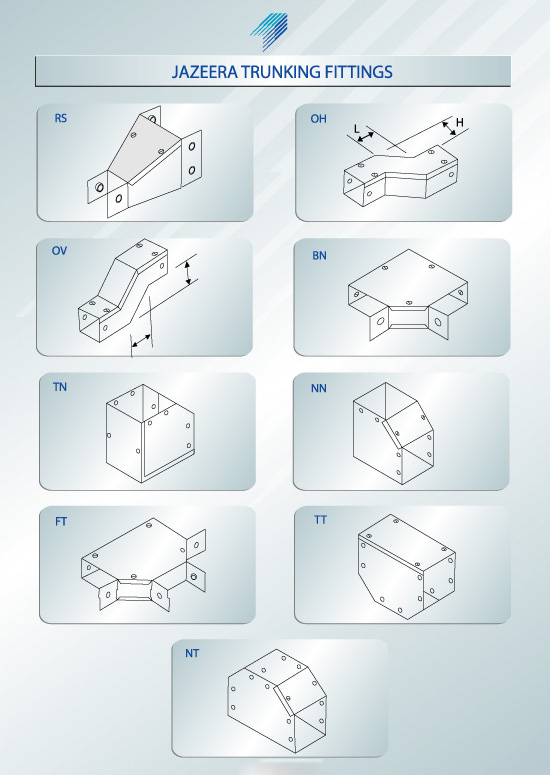 JAZEERA TRUNKING FITTINGS

RS

OH

L

H

OV

BN

TN

NN

FT

TT

NT